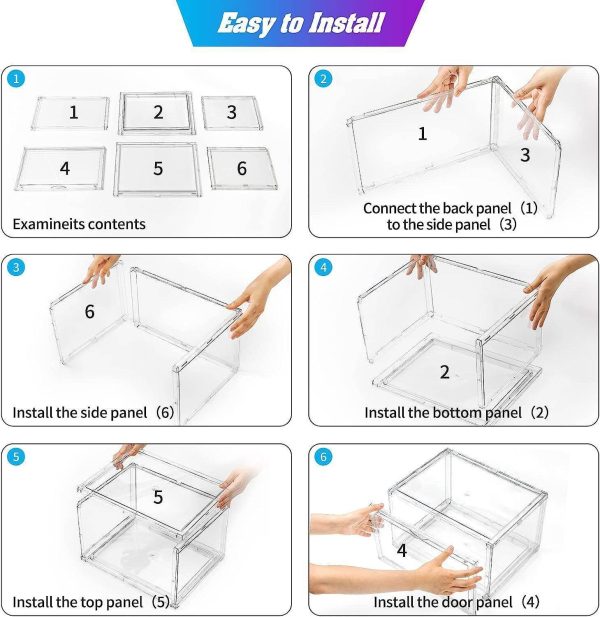 Easy to Install

1

1 2 3
4 5 6

Examineits contents

2

1
3

Connect the back panel（1）
to the side panel（3）

3

6

Install the side panel（6）

4

2

Install the bottom panel（2）

5

5

Install the top panel（5）

6

4

Install the door panel（4）